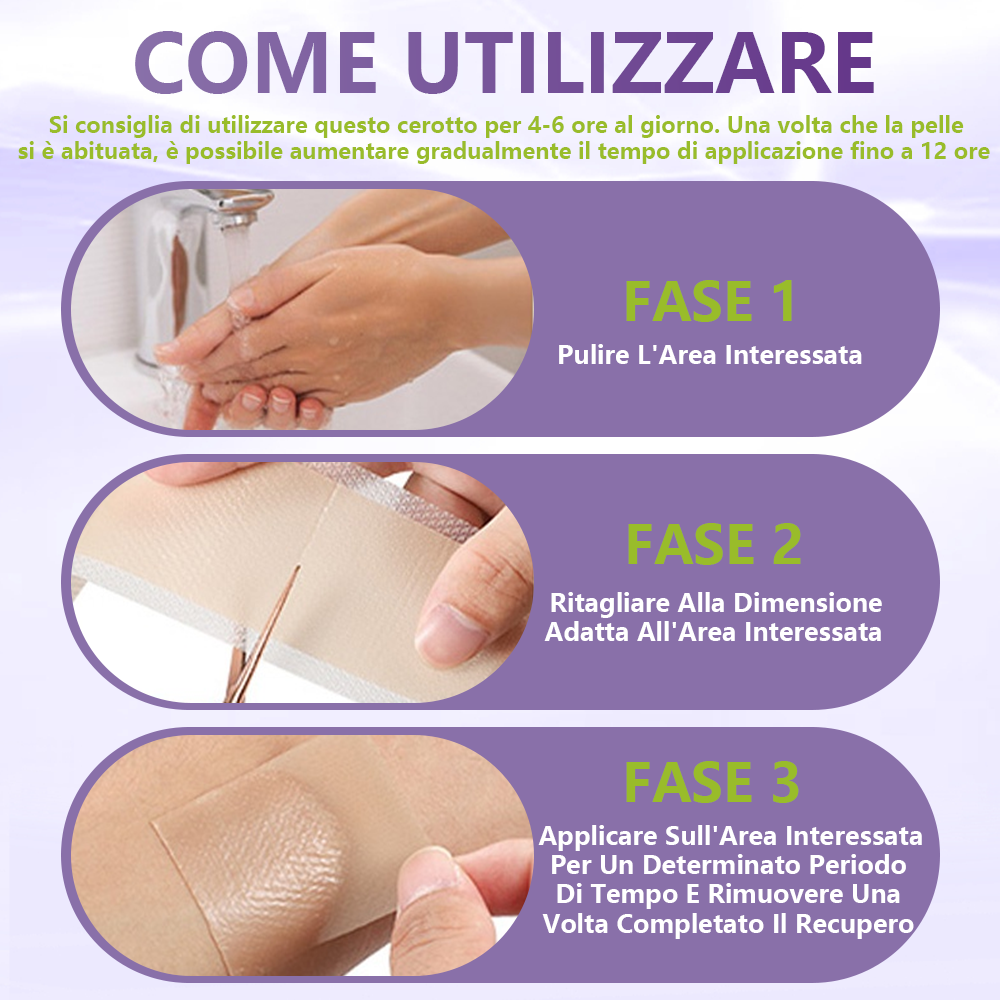 COME UTILIZZARE

Si consiglia di utilizzare questo cerotto per 4-6 ore al giorno. Una volta che la pelle si è abituata, è possibile aumentare gradualmente il tempo di applicazione fino a 12 ore

FASE 1

Pulire L'Area Interessata

FASE 2

Ritagliare Alla Dimensione Adatta All'Area Interessata

FASE 3

Applicare Sull'Area Interessata Per Un Determinato Periodo Di Tempo E Rimuovere Una Volta Completato Il Recupero